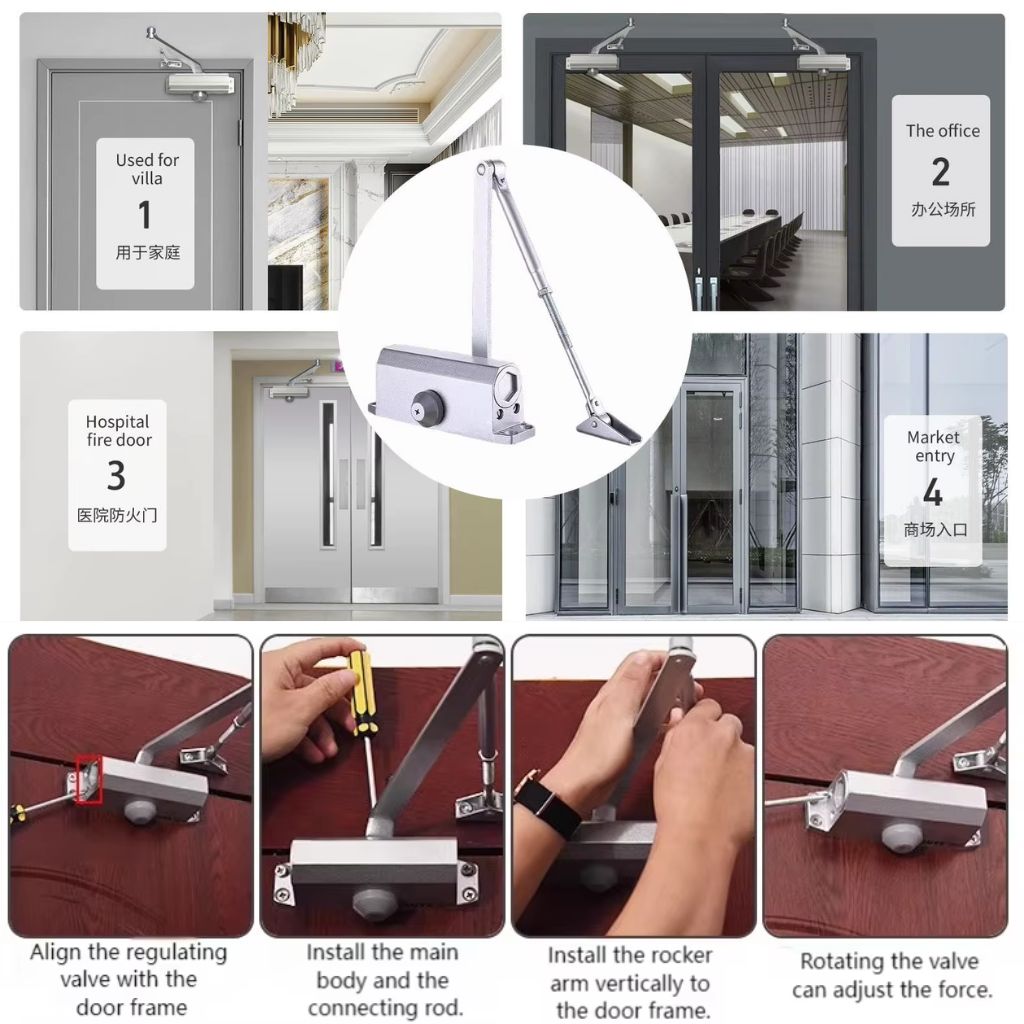 Used for villa
1
用于家庭

The office
2
办公场所

Hospital fire door
3
医院防火门

Market entry
4
商场入口

Align the regulating valve with the door frame

Install the main body and the connecting rod.

Install the rocker arm vertically to the door frame.

Rotating the valve can adjust the force.